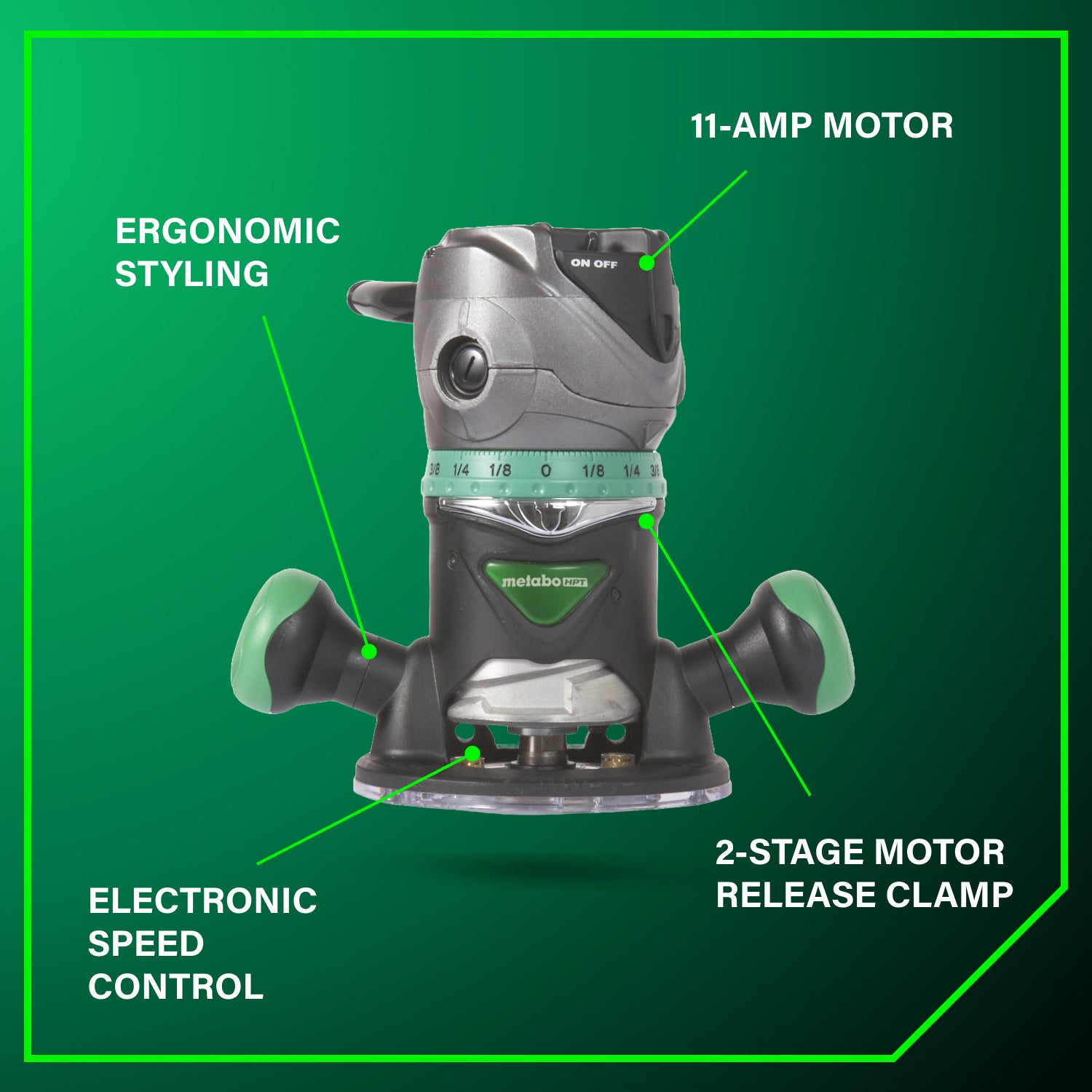 11-AMP MOTOR

ERGONOMIC STYLING

ON OFF

3/8 1/4 1/8 0 1/8 1/4 3/8

metabo HPT

2-STAGE MOTOR RELEASE CLAMP

ELECTRONIC SPEED CONTROL